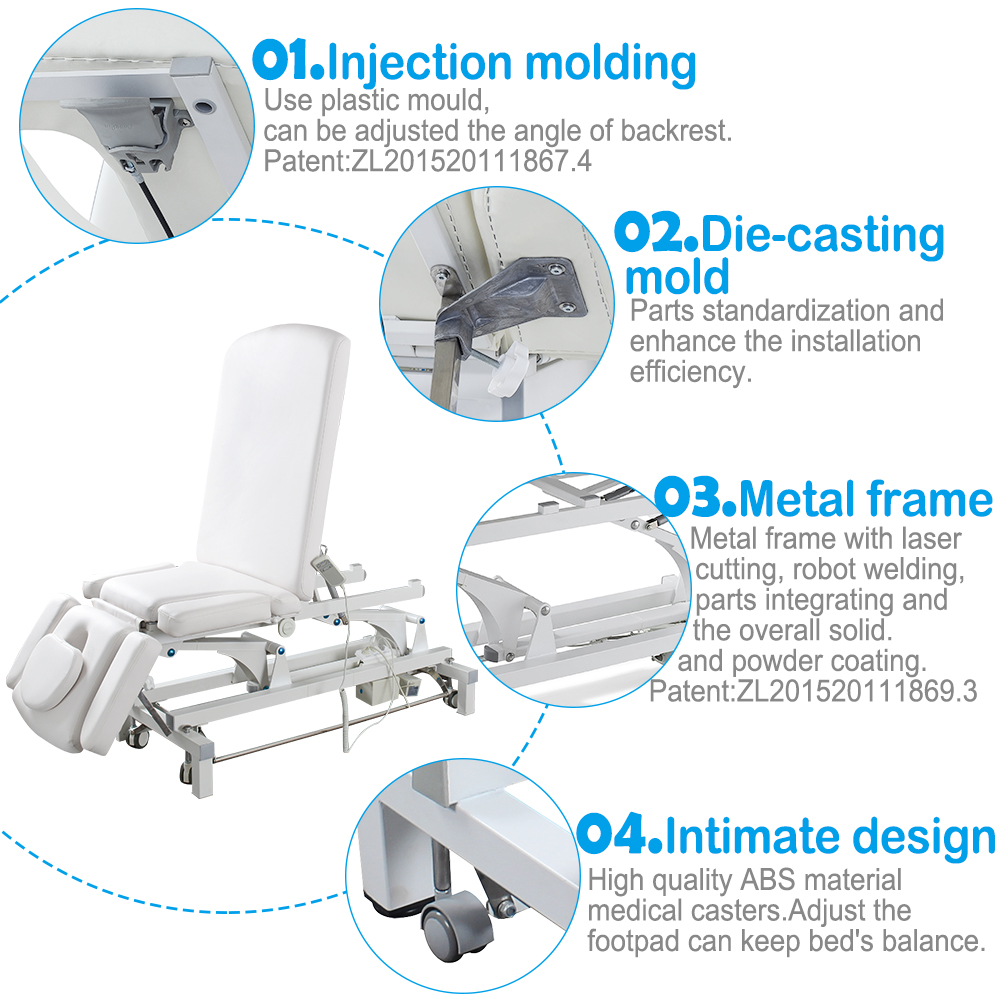 01.Injection molding
Use plastic mould,
can be adjusted the angle of backrest.
Patent:ZL201520111867.4

02.Die-casting mold
Parts standardization and enhance the installation efficiency.

03.Metal frame
Metal frame with laser cutting, robot welding, parts integrating and the overall solid.
and powder coating.
Patent:ZL201520111869.3

04.Intimate design
High quality ABS material medical casters.Adjust the footpad can keep bed's balance.